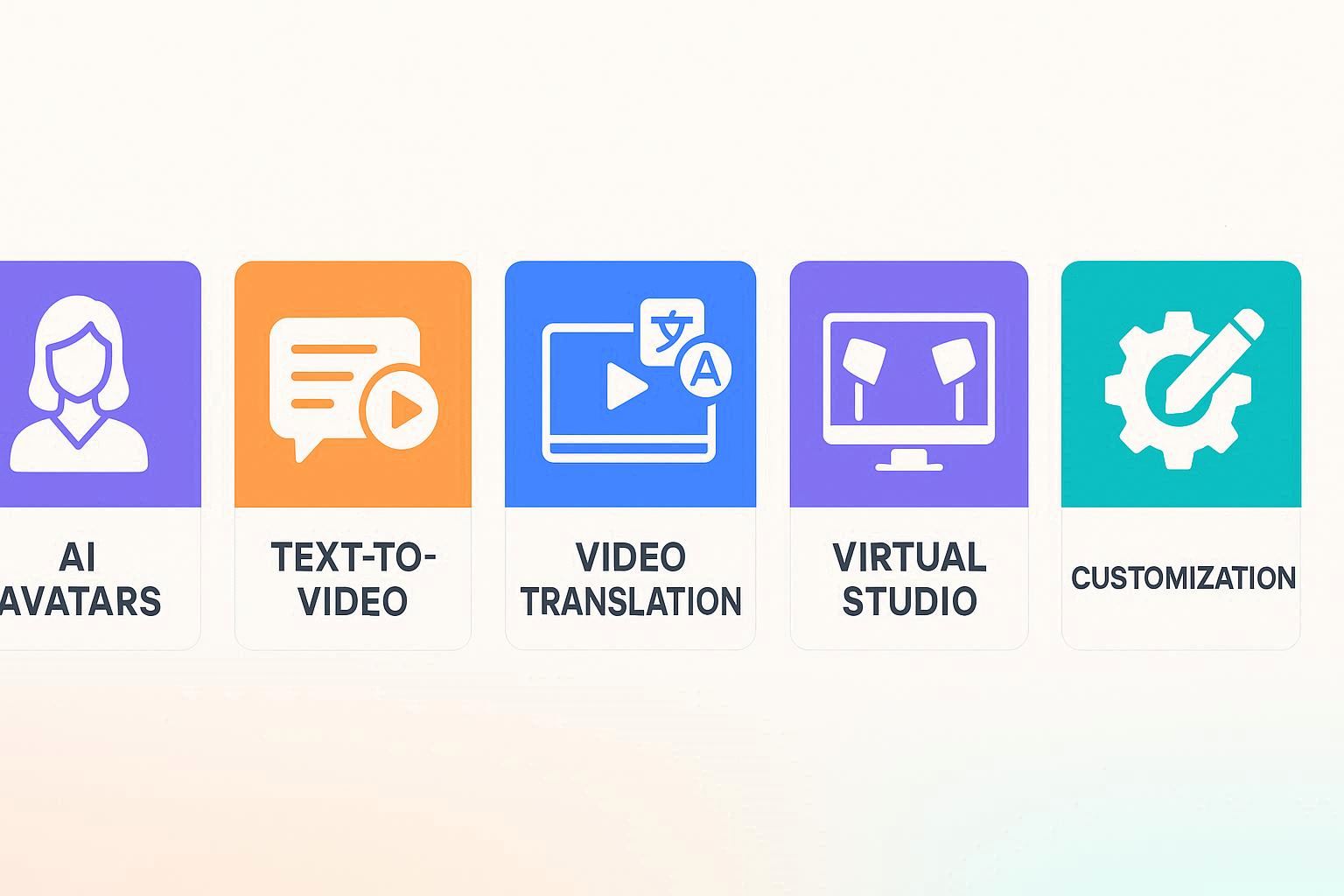 AI
AVATARS

TEXT-TO-VIDEO

VIDEO TRANSLATION

VIRTUAL STUDIO

CUSTOMIZATION